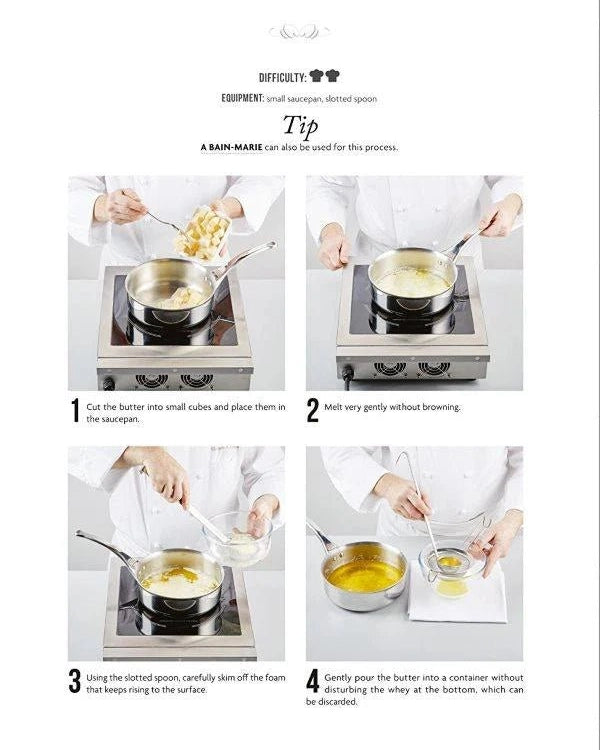 DIFFICULTY:

EQUIPMENT: small saucepan, slotted spoon

Tip

A BAIN-MARIE can also be used for this process.

1 Cut the butter into small cubes and place them in the saucepan.

2 Melt very gently without browning.

3 Using the slotted spoon, carefully skim off the foam that keeps rising to the surface.

4 Gently pour the butter into a container without disturbing the whey at the bottom, which can be discarded.