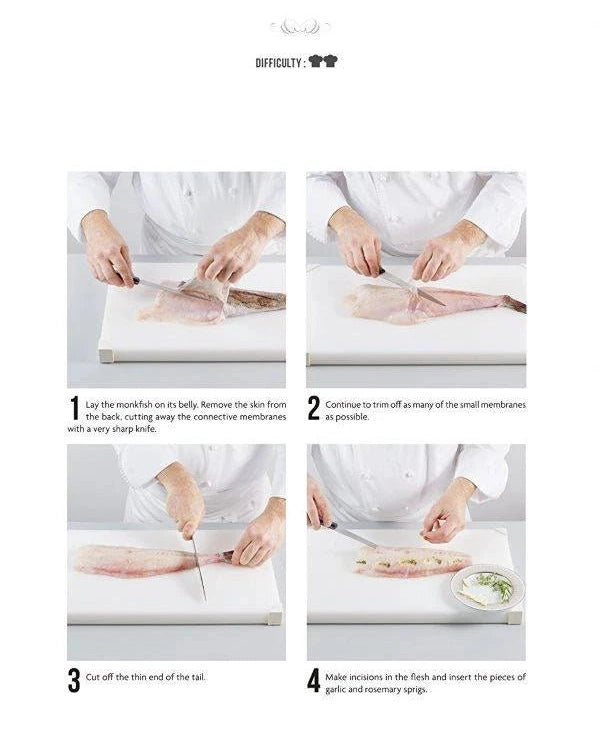 DIFFICULTY :

1 Lay the monkfish on its belly. Remove the skin from the back, cutting away the connective membranes with a very sharp knife.

2 Continue to trim off as many of the small membranes as possible.

3 Cut off the thin end of the tail.

4 Make incisions in the flesh and insert the pieces of garlic and rosemary sprigs.