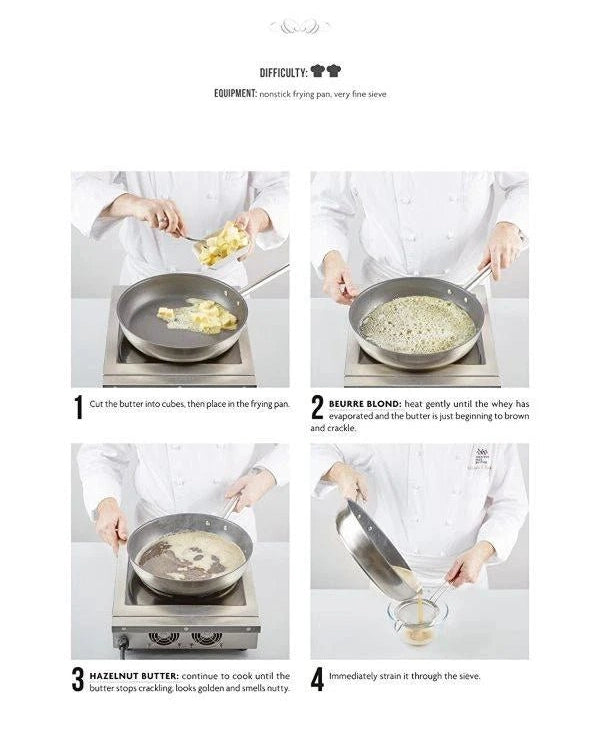 DIFFICULTY:

EQUIPMENT: nonstick frying pan, very fine sieve

1 Cut the butter into cubes, then place in the frying pan.

2 BEURRE BLOND: heat gently until the whey has evaporated and the butter is just beginning to brown and crackle.

3 HAZELNUT BUTTER: continue to cook until the butter stops crackling, looks golden and smells nutty.

4 Immediately strain it through the sieve.